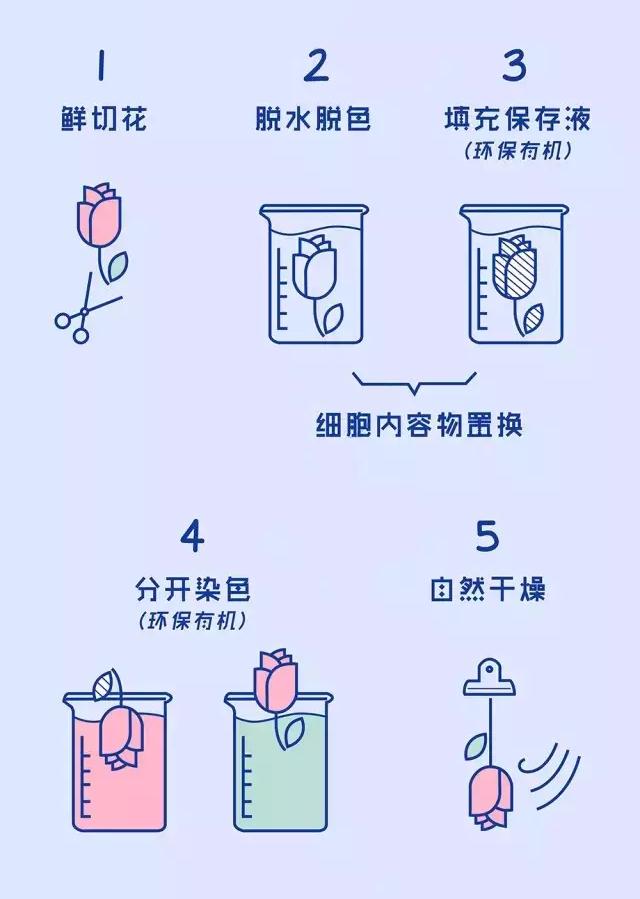 1
鲜切花

2
脱水脱色

3
填充保存液
(环保有机)

细胞内容物置换

4
分开染色
(环保有机)

5
自然干燥